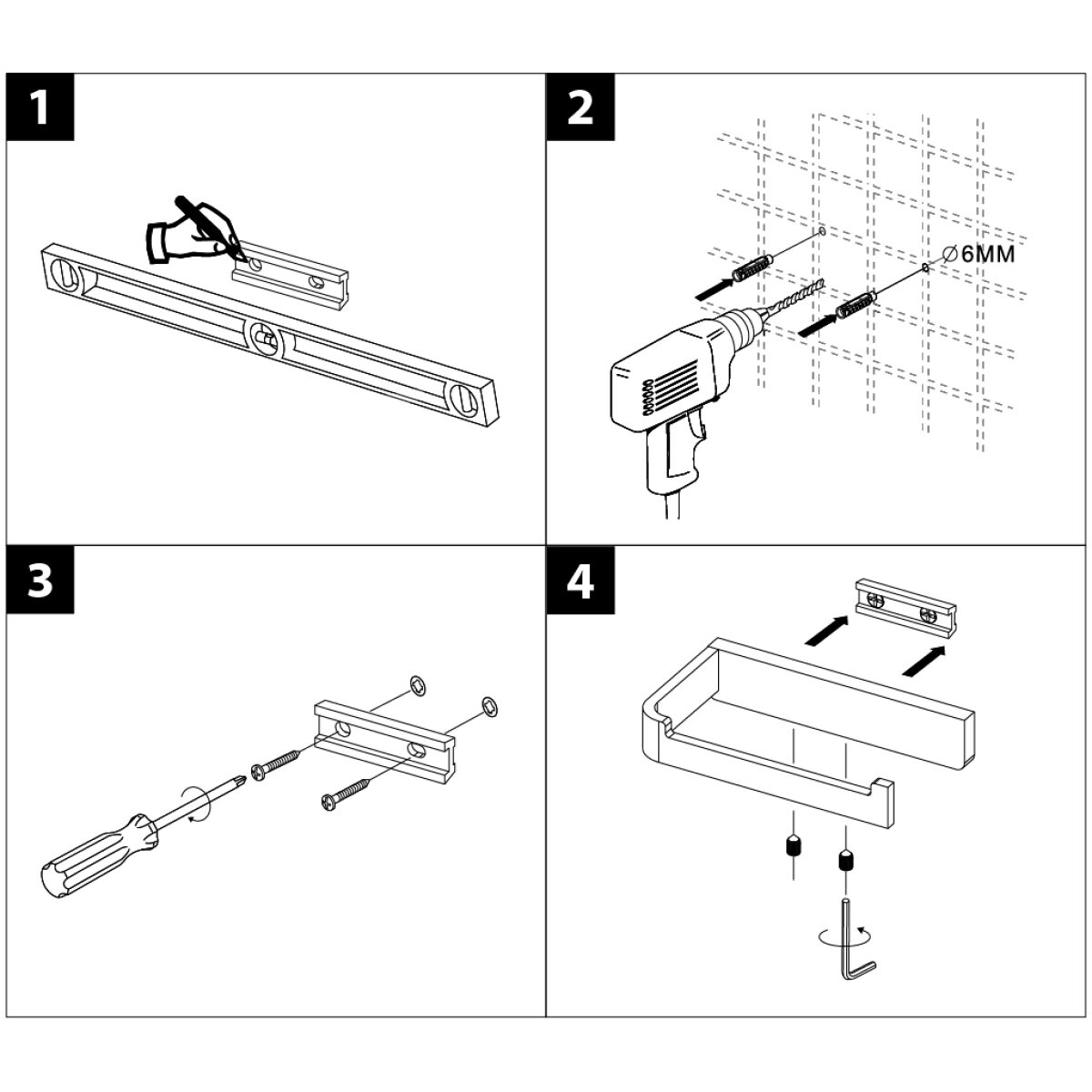 1

2

∅6MM

3

4