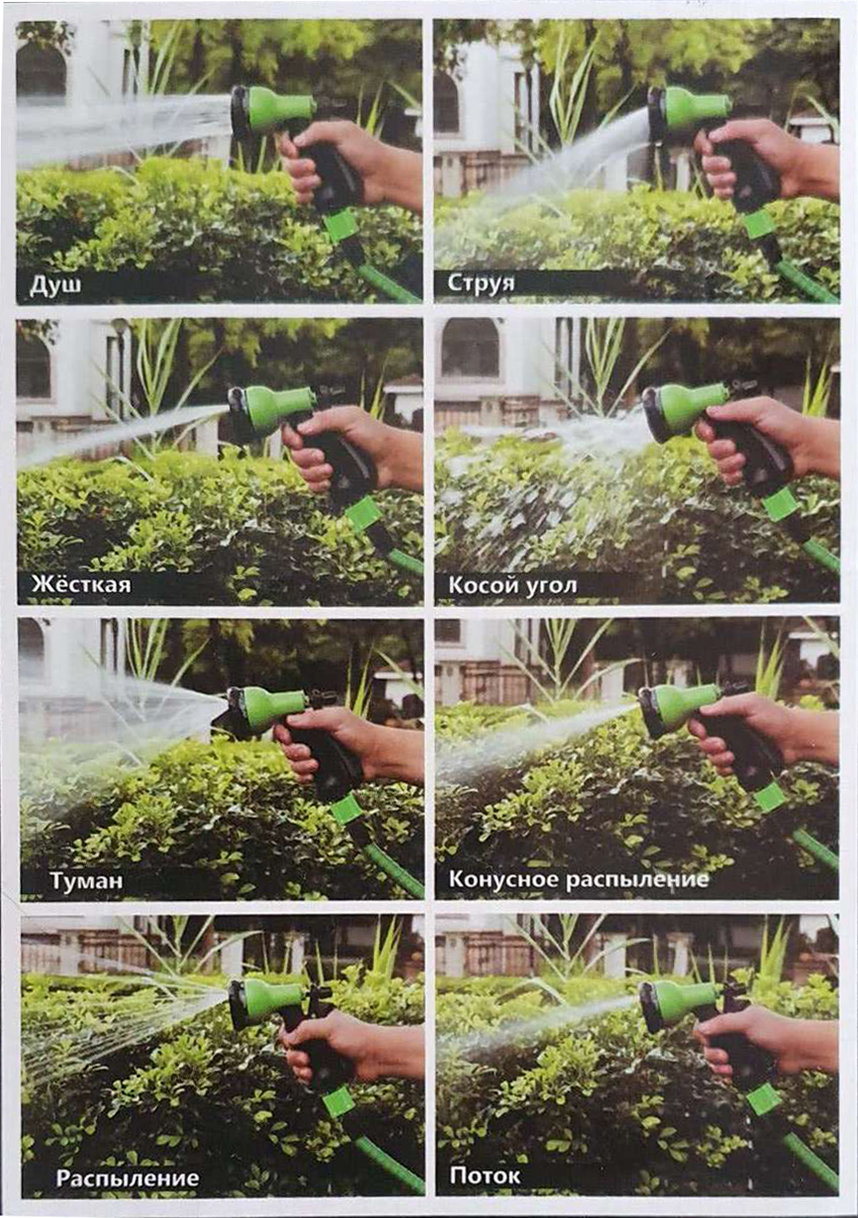 Душ

Струя

Жёсткая

Косой угол

Туман

Конусное распыление

Распыление

Поток