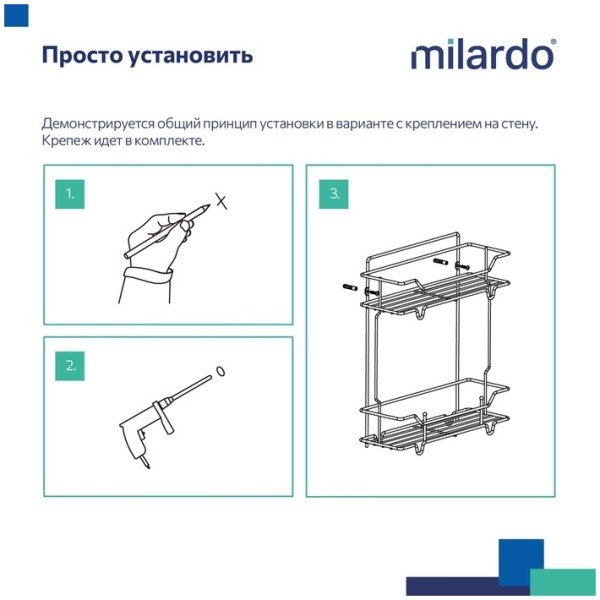 Просто установить

milardo®

Демонстрируется общий принцип установки в варианте с креплением на стену. Крепеж идет в комплекте.

1.

2.

3.