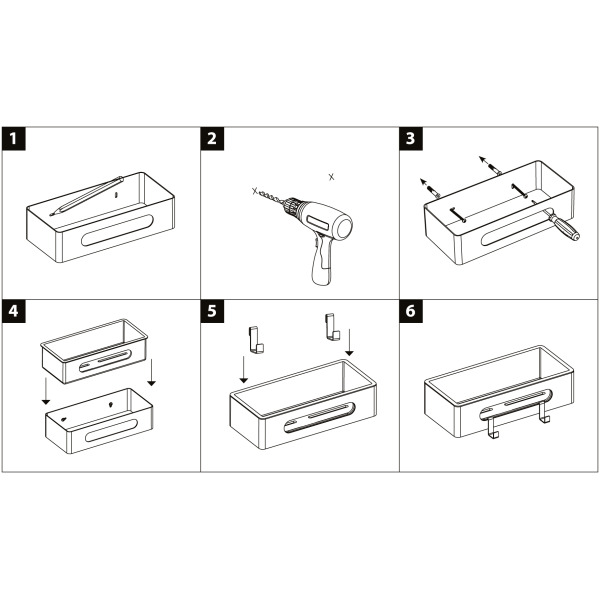 1

2

x

x

3

4

5

6